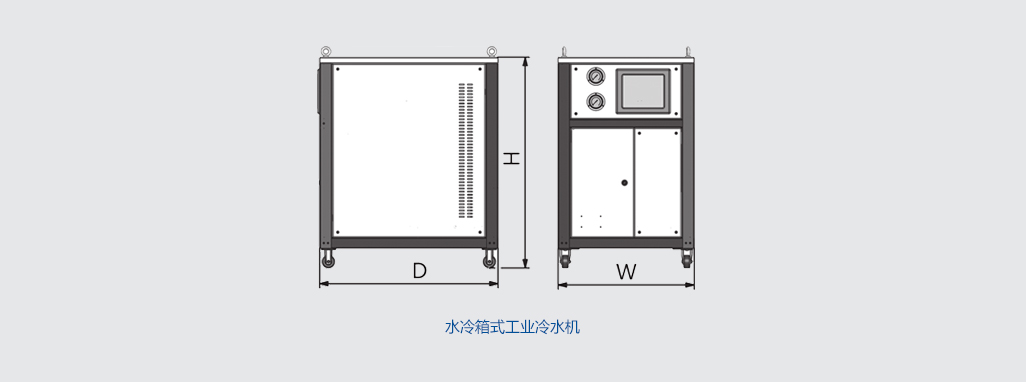 H

D

W

水冷箱式工业冷水机